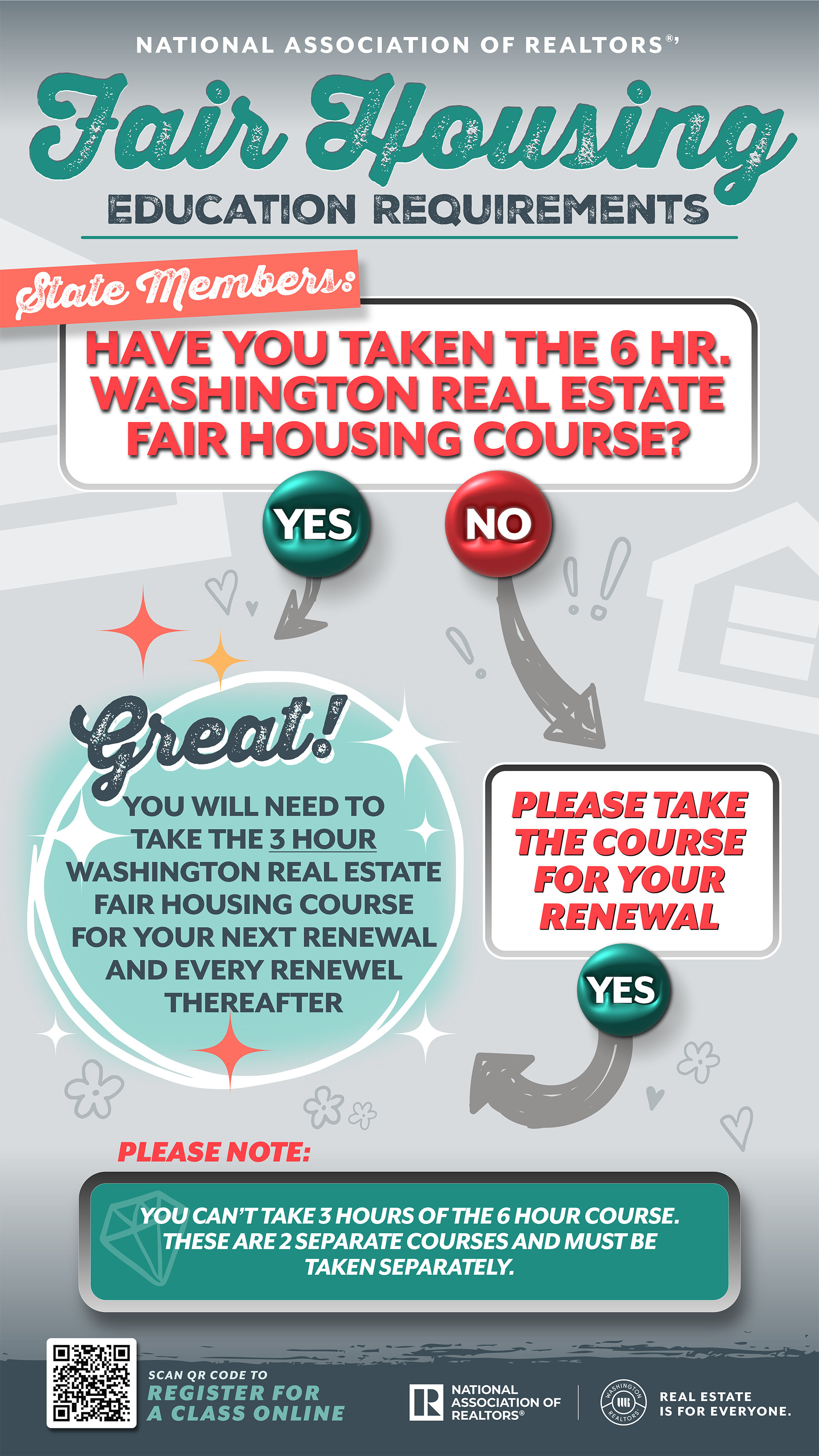 NATIONAL ASSOCIATION OF REALTORS®'

Fair Housing

EDUCATION REQUIREMENTS

State Members:

HAVE YOU TAKEN THE 6 HR. WASHINGTON REAL ESTATE FAIR HOUSING COURSE?

YES

NO

Great!

YOU WILL NEED TO TAKE THE 3 HOUR WASHINGTON REAL ESTATE FAIR HOUSING COURSE FOR YOUR NEXT RENEWAL AND EVERY RENEWEL THEREAFTER

PLEASE TAKE THE COURSE FOR YOUR RENEWAL

YES

PLEASE NOTE:

YOU CAN'T TAKE 3 HOURS OF THE 6 HOUR COURSE. THESE ARE 2 SEPARATE COURSES AND MUST BE TAKEN SEPARATELY.

SCAN QR CODE TO
REGISTER FOR A CLASS ONLINE

NATIONAL ASSOCIATION OF REALTORS®

WASHINGTON REALTORS

REAL ESTATE IS FOR EVERYONE.